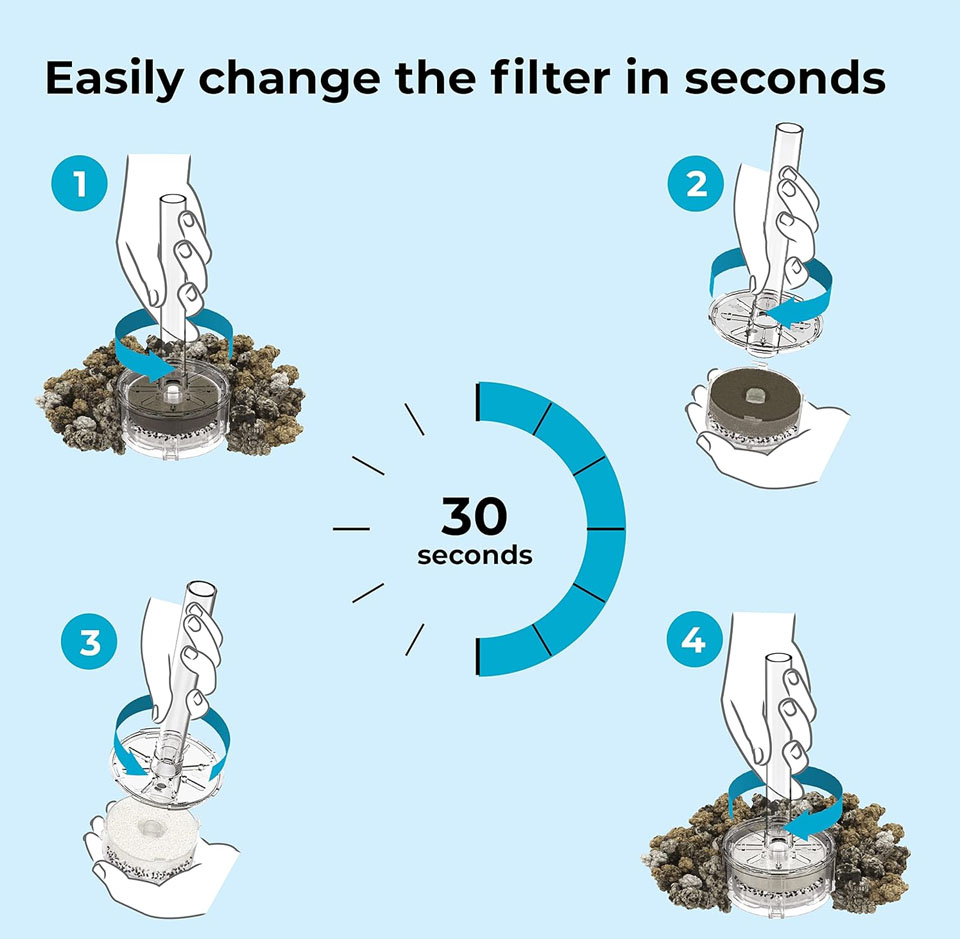 Easily change the filter in seconds

1

2

30
seconds

3

4