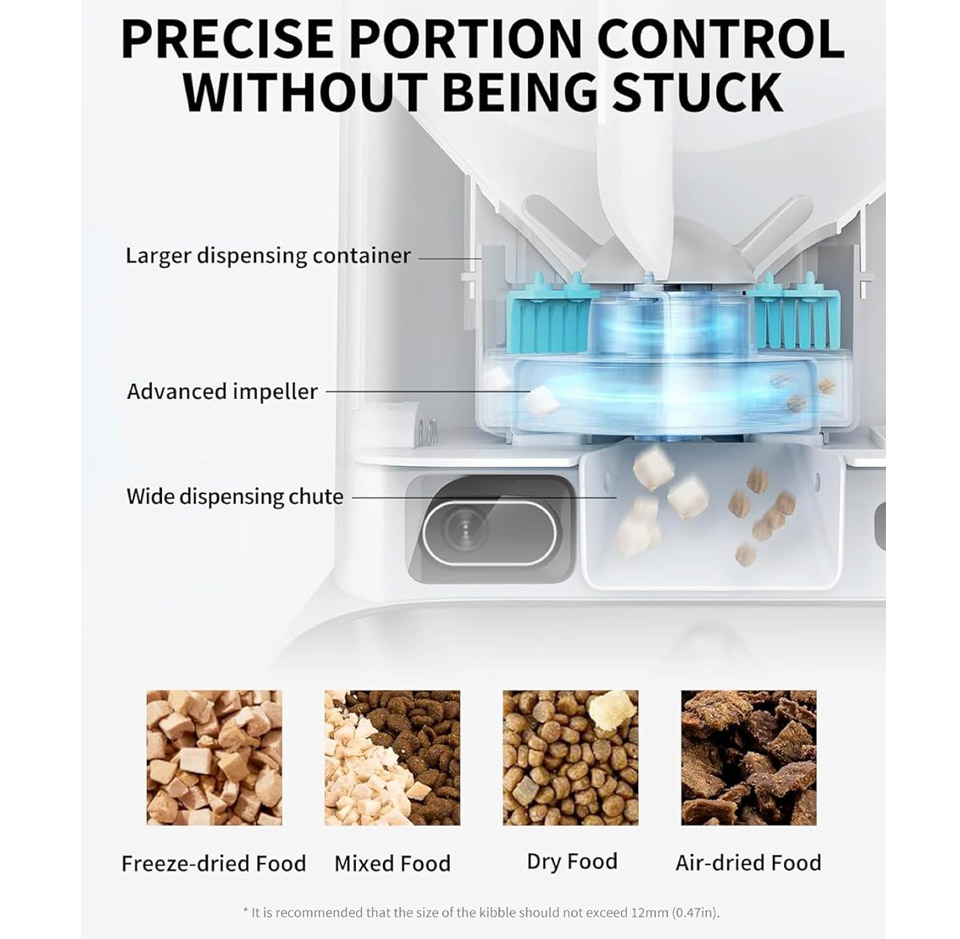 PRECISE PORTION CONTROL WITHOUT BEING STUCK

Larger dispensing container

Advanced impeller

Wide dispensing chute

Freeze-dried Food

Mixed Food

Dry Food

Air-dried Food

* It is recommended that the size of the kibble should not exceed 12mm (0.47in).